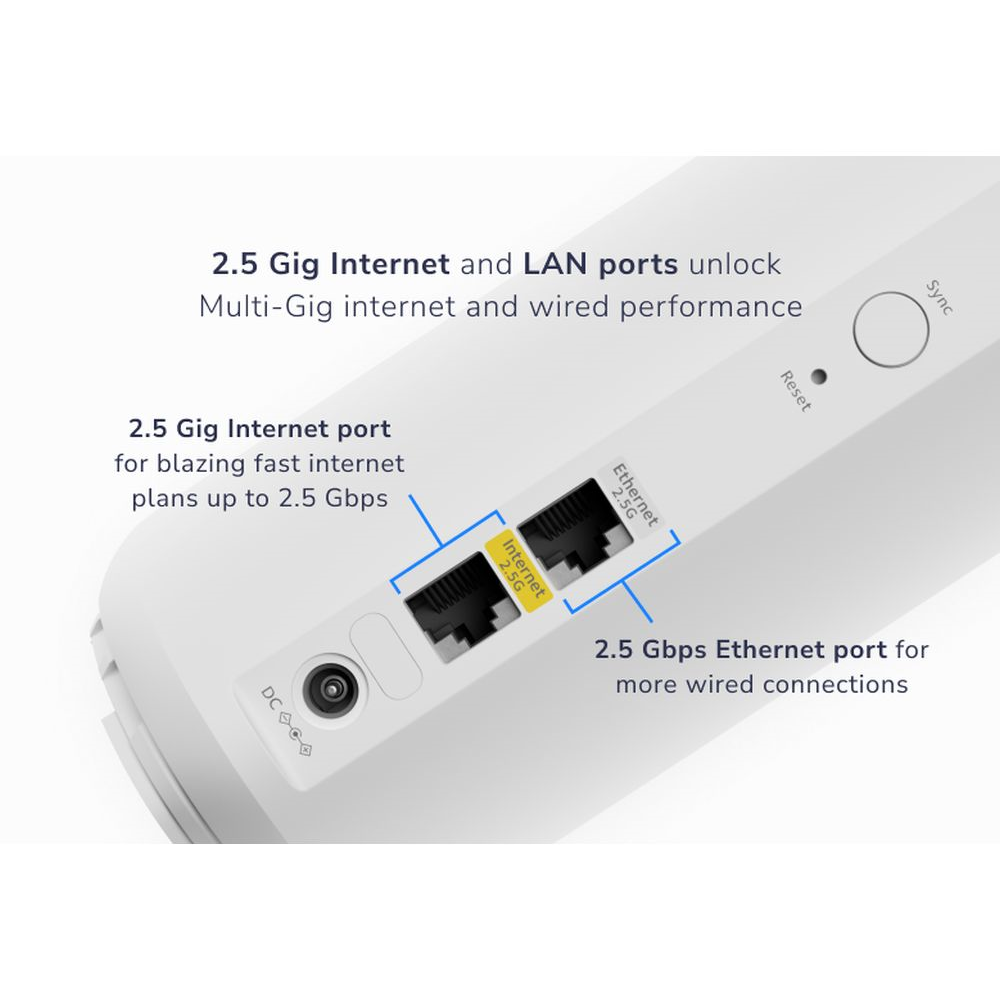 2.5 Gig Internet and LAN ports unlock
Multi-Gig internet and wired performance

Sync

Reset

2.5 Gig Internet port
for blazing fast internet
plans up to 2.5 Gbps

Ethernet
2.5G

Internet
2.5G

2.5 Gbps Ethernet port for
more wired connections

DC