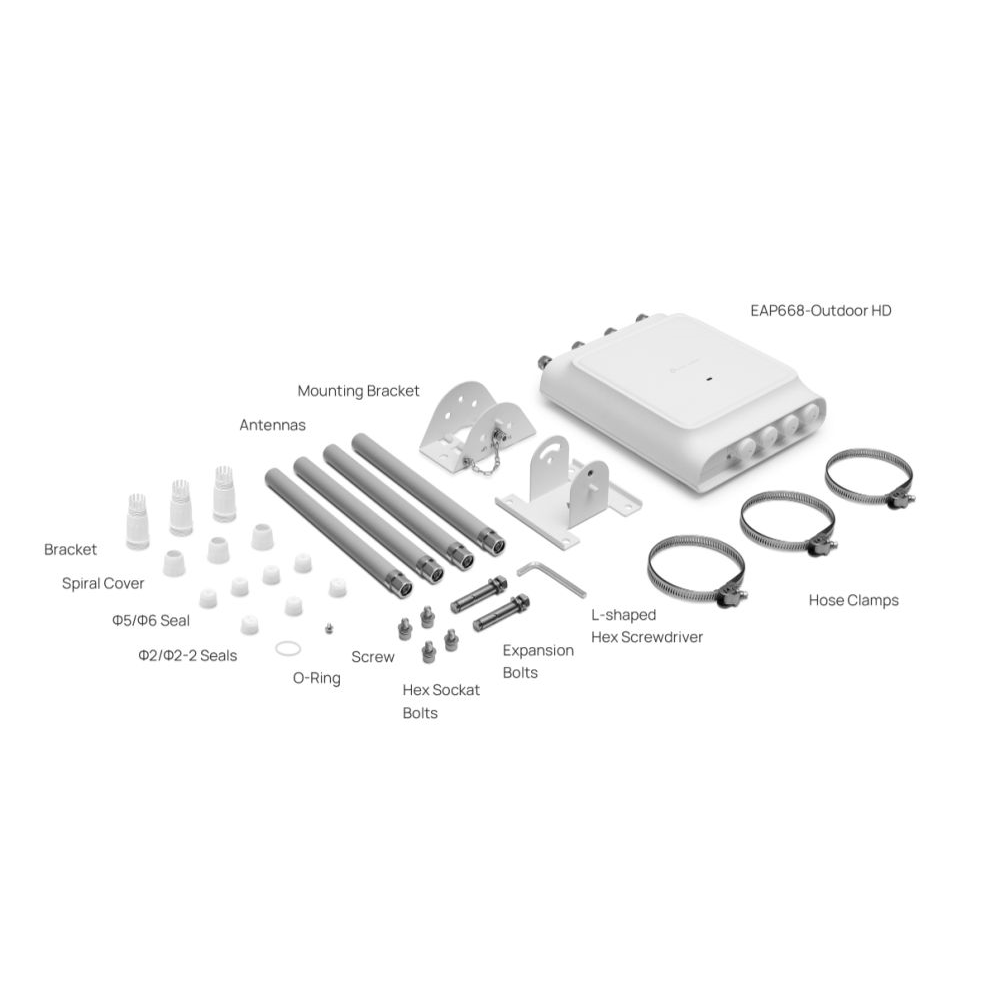 EAP668-Outdoor HD

Mounting Bracket

Antennas

Bracket

Spiral Cover

Φ5/Φ6 Seal

Φ2/Φ2-2 Seals

O-Ring

Screw

Hex Sockat Bolts

Expansion Bolts

L-shaped Hex Screwdriver

Hose Clamps